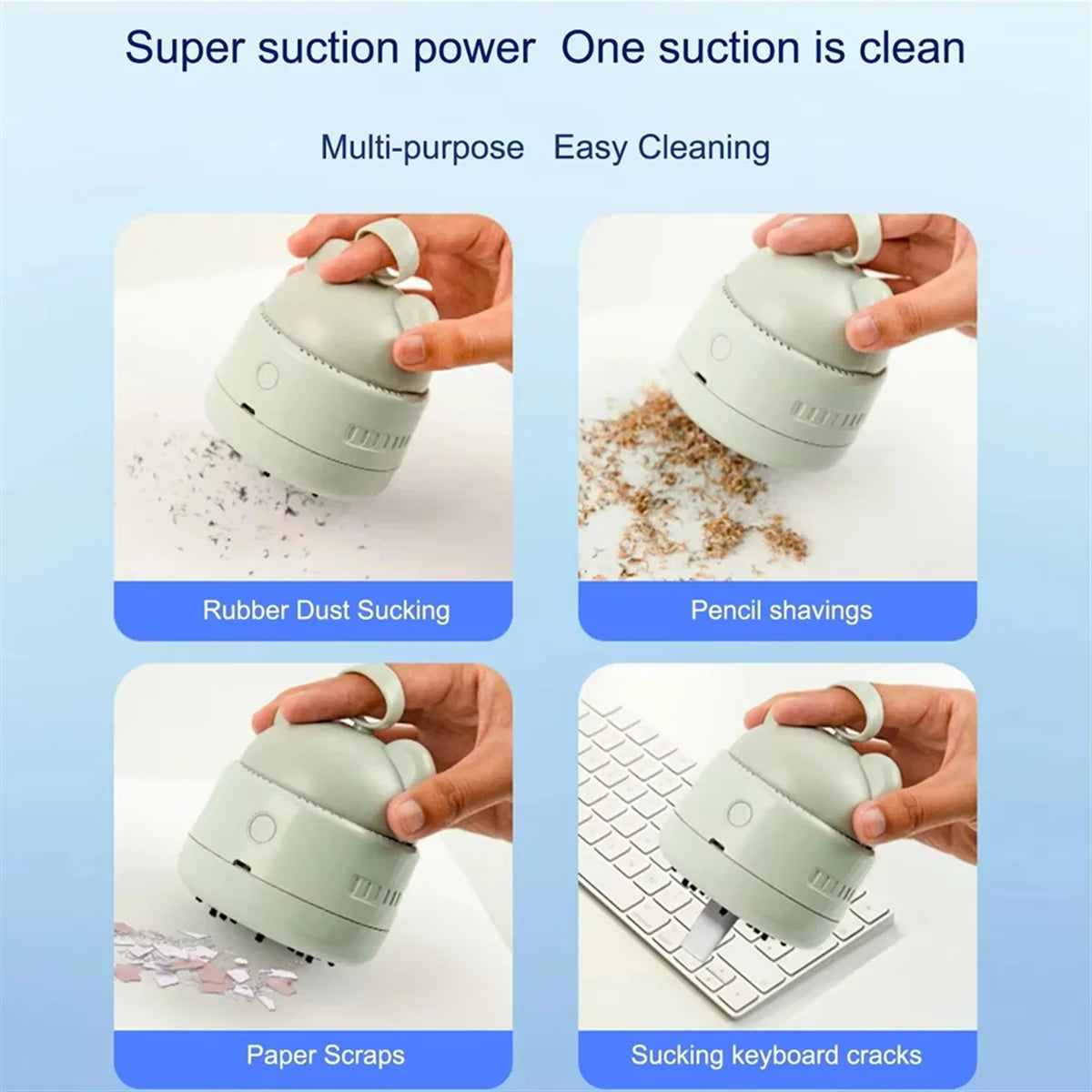 Super suction power  One suction is clean

Multi-purpose  Easy Cleaning

Rubber Dust Sucking

Pencil shavings

Paper Scraps

Sucking keyboard cracks